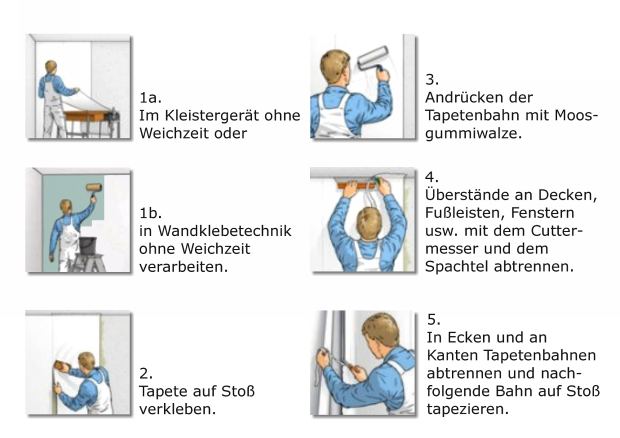 1a.
Im Kleistergerät ohne Weichzeit oder

1b.
in Wandklebetechnik ohne Weichzeit verarbeiten.

2.
Tapete auf Stoß verkleben.

3.
Andrücken der Tapetenbahn mit Moosgummiwalze.

4.
Überstände an Decken, Fußleisten, Fenstern usw. mit dem Cuttermesser und dem Spachtel abtrennen.

5.
In Ecken und an Kanten Tapetenbahnen abtrennen und nachfolgende Bahn auf Stoß tapezieren.